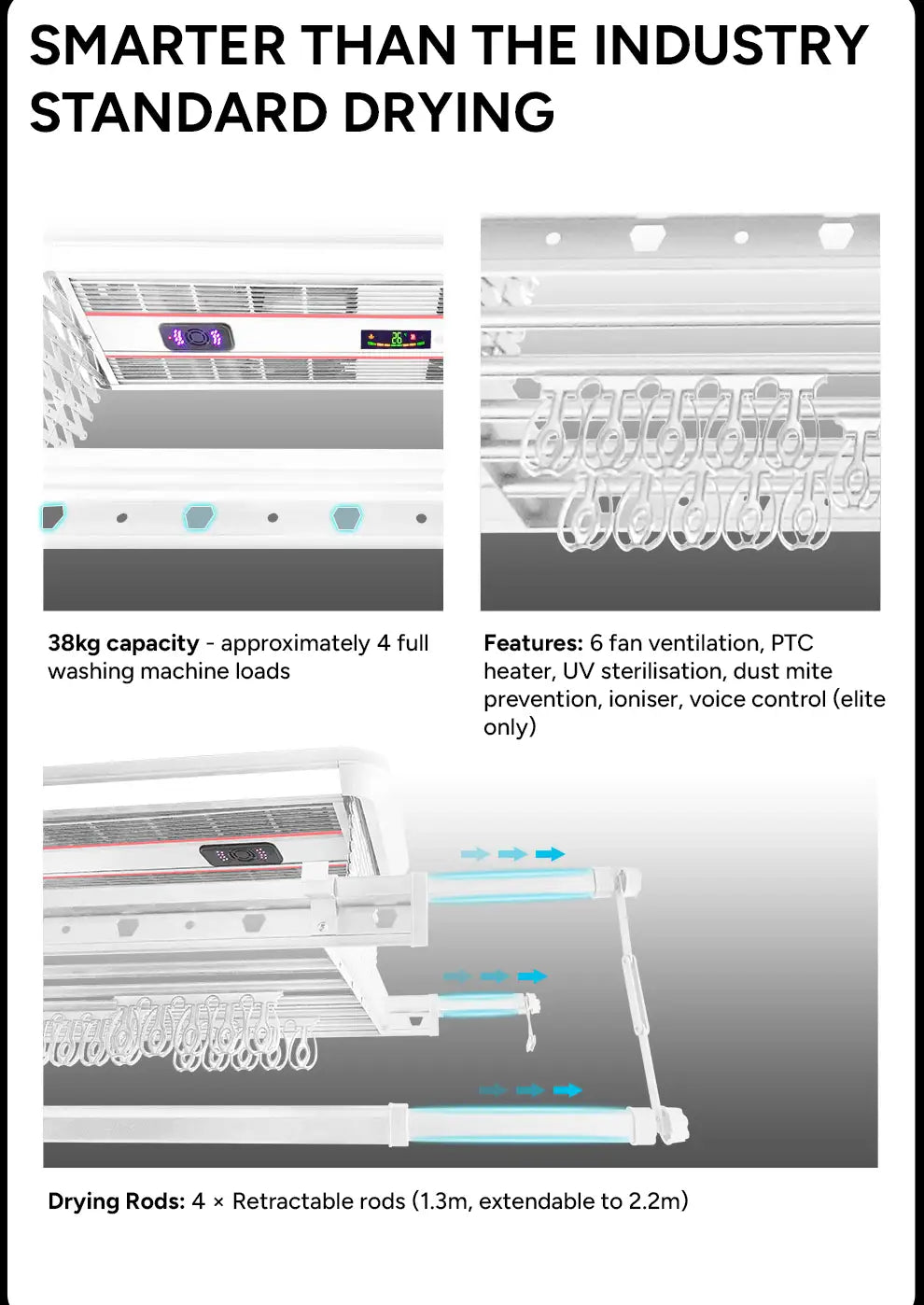 SMARTER THAN THE INDUSTRY STANDARD DRYING

26

38kg capacity - approximately 4 full washing machine loads

Features: 6 fan ventilation, PTC heater, UV sterilisation, dust mite prevention, ioniser, voice control (elite only)

Drying Rods: 4 × Retractable rods (1.3m, extendable to 2.2m)