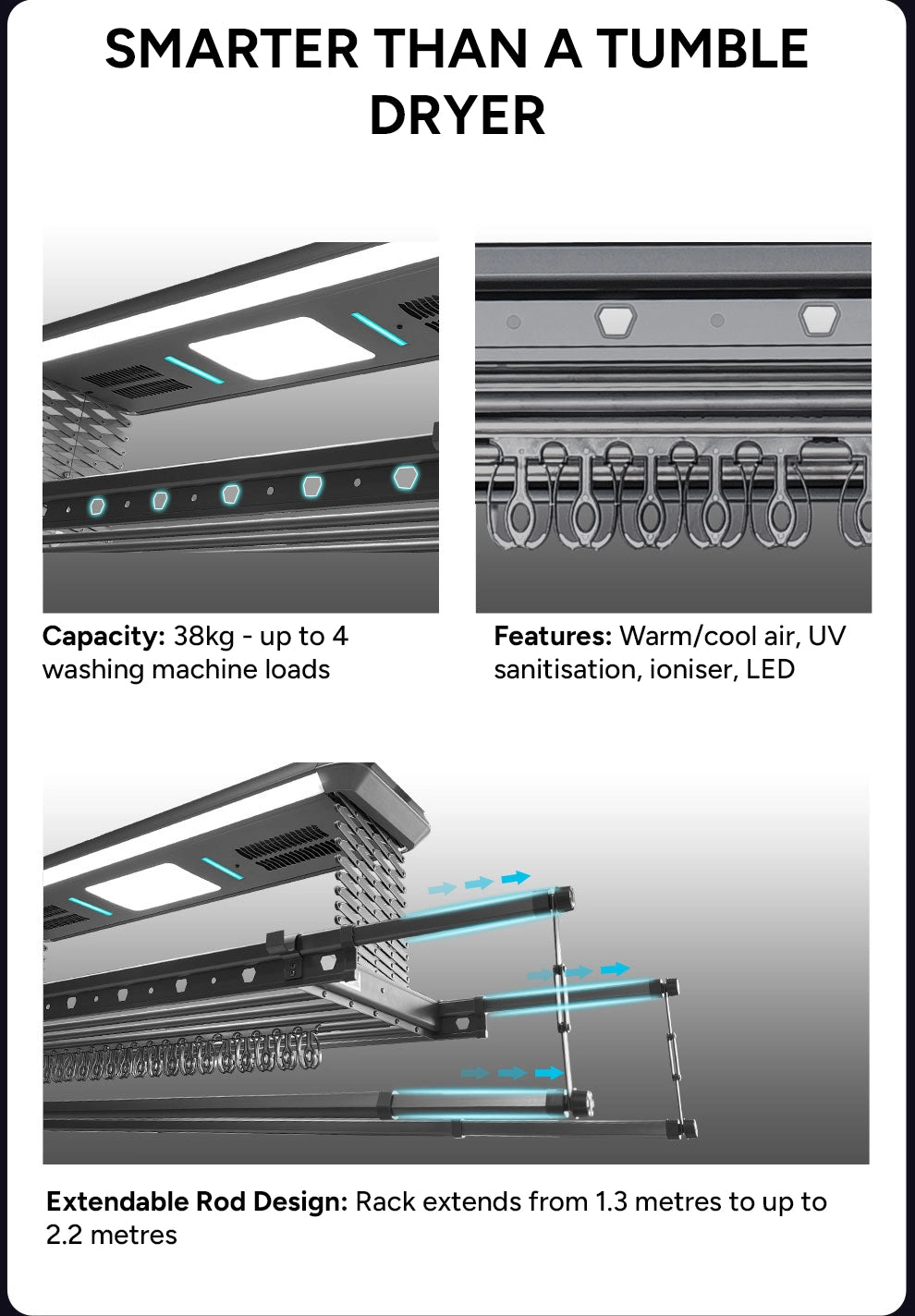 SMARTER THAN A TUMBLE DRYER

Capacity: 38kg - up to 4 washing machine loads

Features: Warm/cool air, UV sanitisation, ioniser, LED

Extendable Rod Design: Rack extends from 1.3 metres to up to 2.2 metres